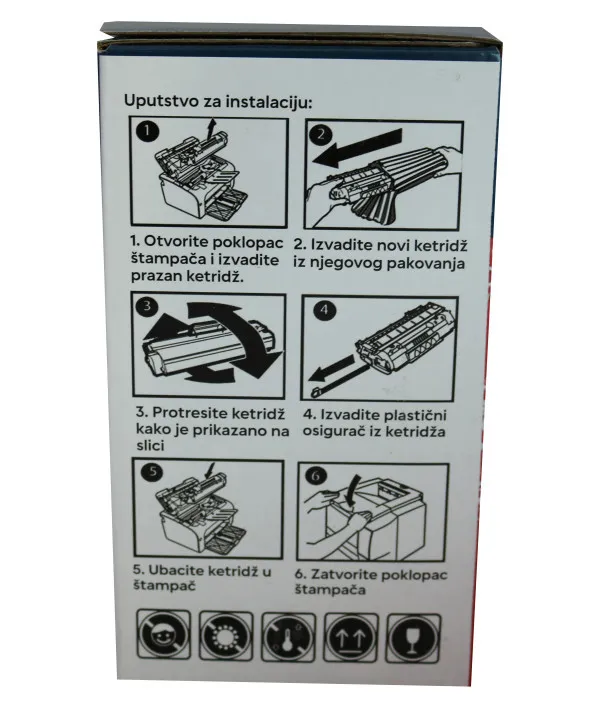 Uputstvo za instalaciju:

1

2

1. Otvorite poklopac štampača i izvadite prazan ketridž.

2. Izvadite novi ketridž iz njegovog pakovanja

3

4

3. Protresite ketridž kako je prikazano na slici

4. Izvadite plastični osigurač iz ketridža

5

6

5. Ubacite ketridž u štampač

6. Zatvorite poklopac štampača