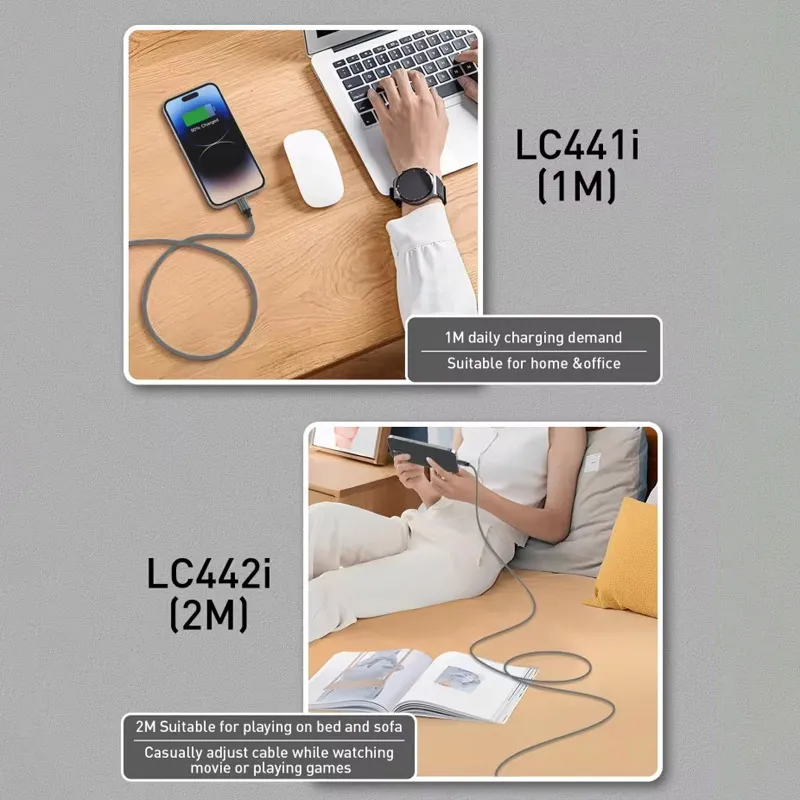 80% Charged

LC441i
(1M)

1M daily charging demand
Suitable for home &office

LC442i
(2M)

2M Suitable for playing on bed and sofa
Casually adjust cable while watching movie or playing games