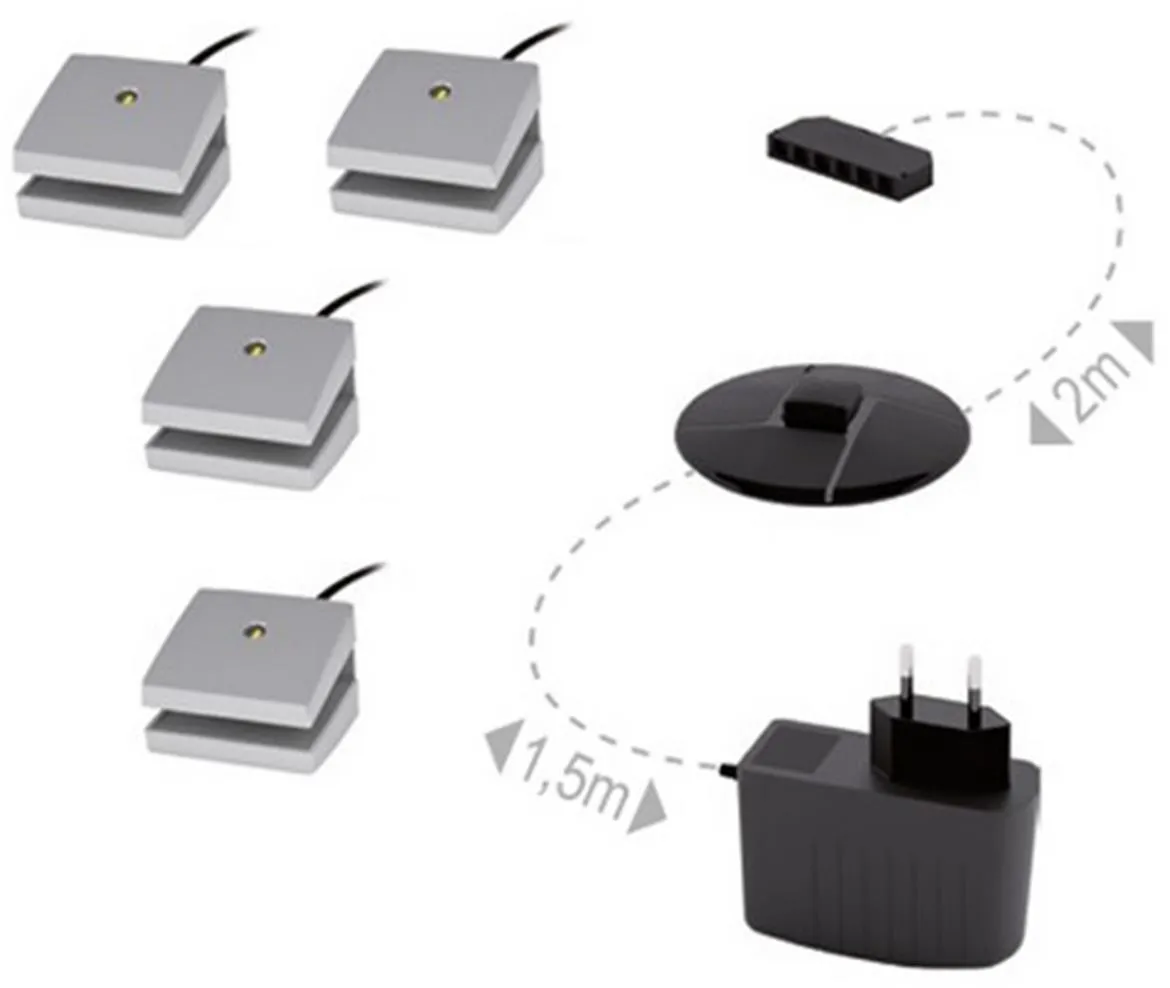 2m

1,5m